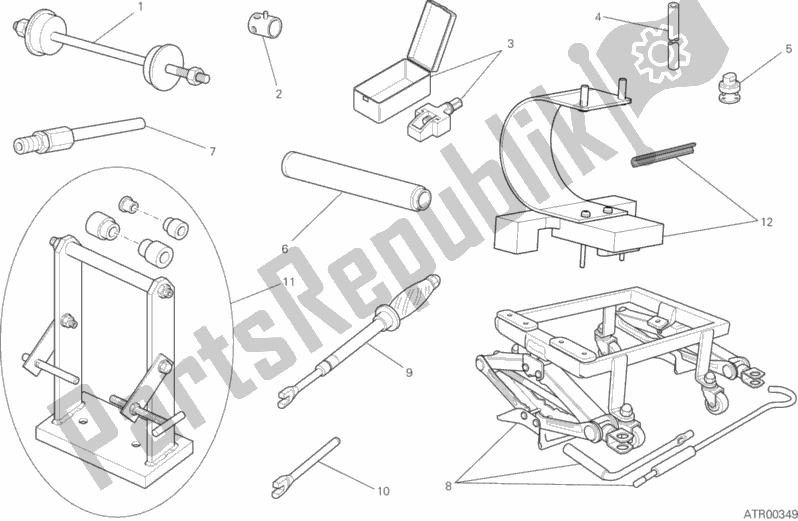 1
2
3
4
5
7
6
12
11
9
10
8
PartsRepublik
ATR00349